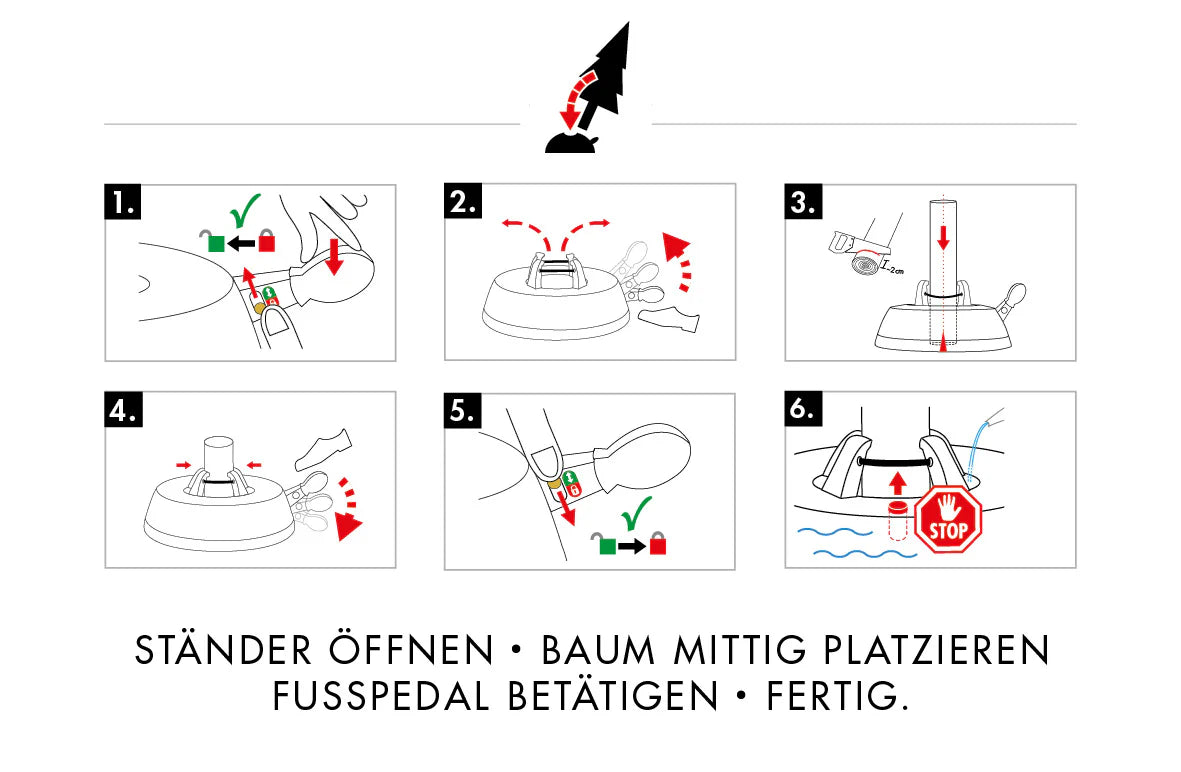 1.

2.

3.

~2cm

4.

5.

6.

STOP

STÄNDER ÖFFNEN • BAUM MITTIG PLATZIEREN
FUSSPEDAL BETÄTIGEN • FERTIG.